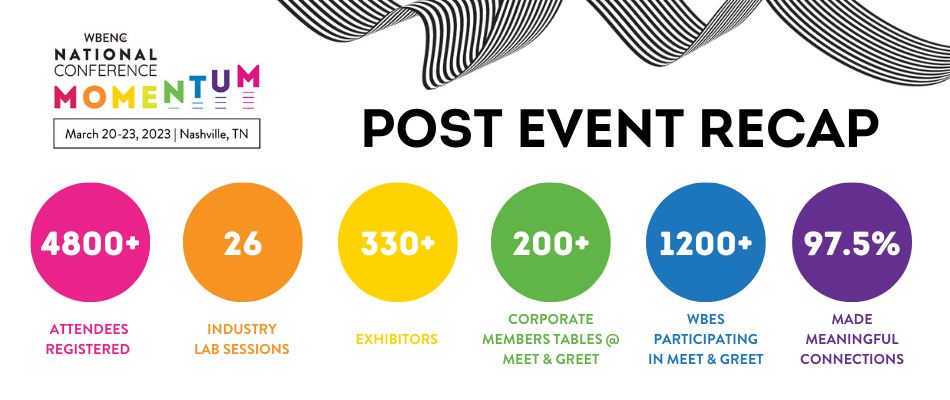 WBENC
NATIONAL
CONFERENCE
MOMENTUM
March 20-23, 2023 | Nashville, TN

POST EVENT RECAP

4800+
ATTENDEES REGISTERED

26
INDUSTRY LAB SESSIONS

330+
EXHIBITORS

200+
CORPORATE MEMBERS TABLES @ MEET & GREET

1200+
WBES PARTICIPATING IN MEET & GREET

97.5%
MADE MEANINGFUL CONNECTIONS